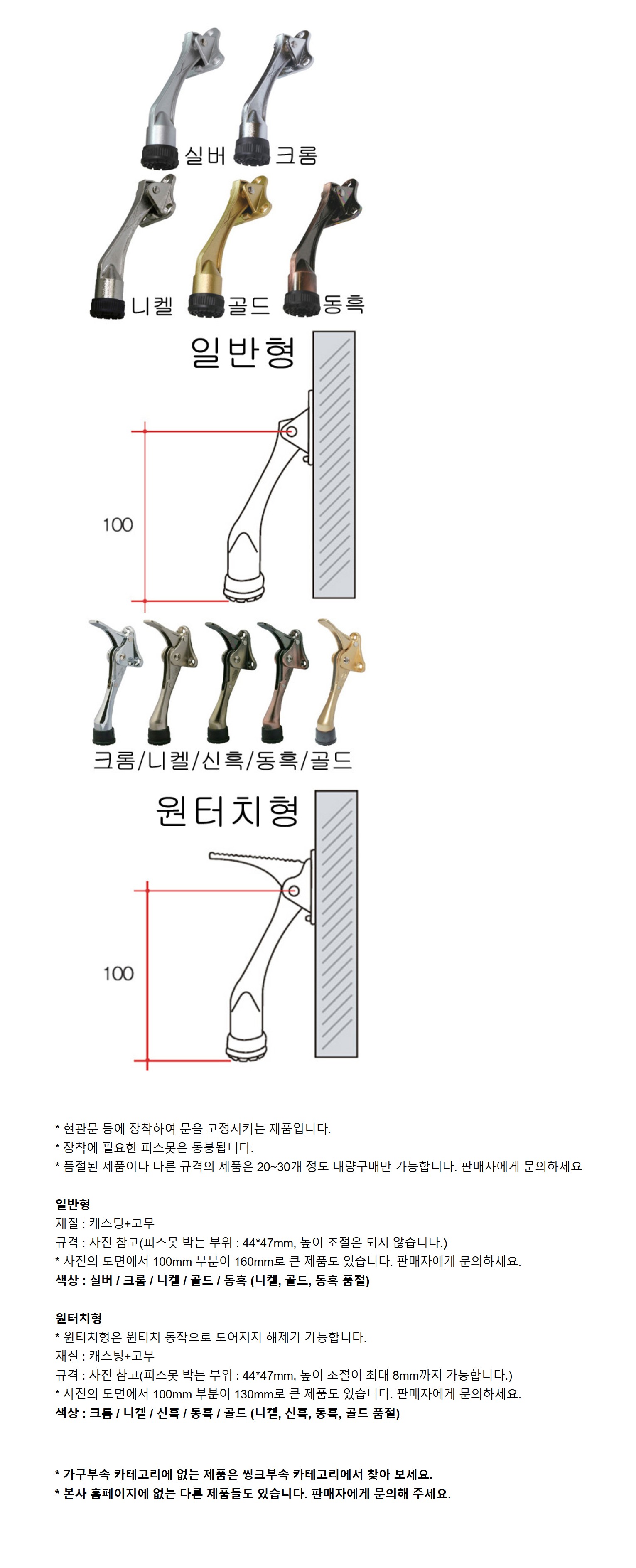 실버 크롬
니켈 골드 동흑

일반형

100

크롬/니켈/신흑/동흑/골드

원터치형

100

* 현관문 등에 장착하여 문을 고정시키는 제품입니다.
* 장착에 필요한 피스못은 동봉됩니다.
* 품절된 제품이나 다른 규격의 제품은 20~30개 정도 대량구매만 가능합니다. 판매자에게 문의하세요

일반형
재질 : 캐스팅+고무
규격 : 사진 참고(피스못 박는 부위 : 44*47mm, 높이 조절은 되지 않습니다.)
* 사진의 도면에서 100mm 부분이 160mm로 큰 제품도 있습니다. 판매자에게 문의하세요.
색상 : 실버 / 크롬 / 니켈 / 골드 / 동흑 (니켈, 골드, 동흑 품절)

원터치형
* 원터치형은 원터치 동작으로 도어지지 해제가 가능합니다.
재질 : 캐스팅+고무
규격 : 사진 참고(피스못 박는 부위 : 44*47mm, 높이 조절이 최대 8mm까지 가능합니다.)
* 사진의 도면에서 100mm 부분이 130mm로 큰 제품도 있습니다. 판매자에게 문의하세요.
색상 : 크롬 / 니켈 / 신흑 / 동흑 / 골드 (니켈, 신흑, 동흑, 골드 품절)

* 가구부속 카테고리에 없는 제품은 씽크부속 카테고리에서 찾아 보세요.
* 본사 홈페이지에 없는 다른 제품들도 있습니다. 판매자에게 문의해 주세요.