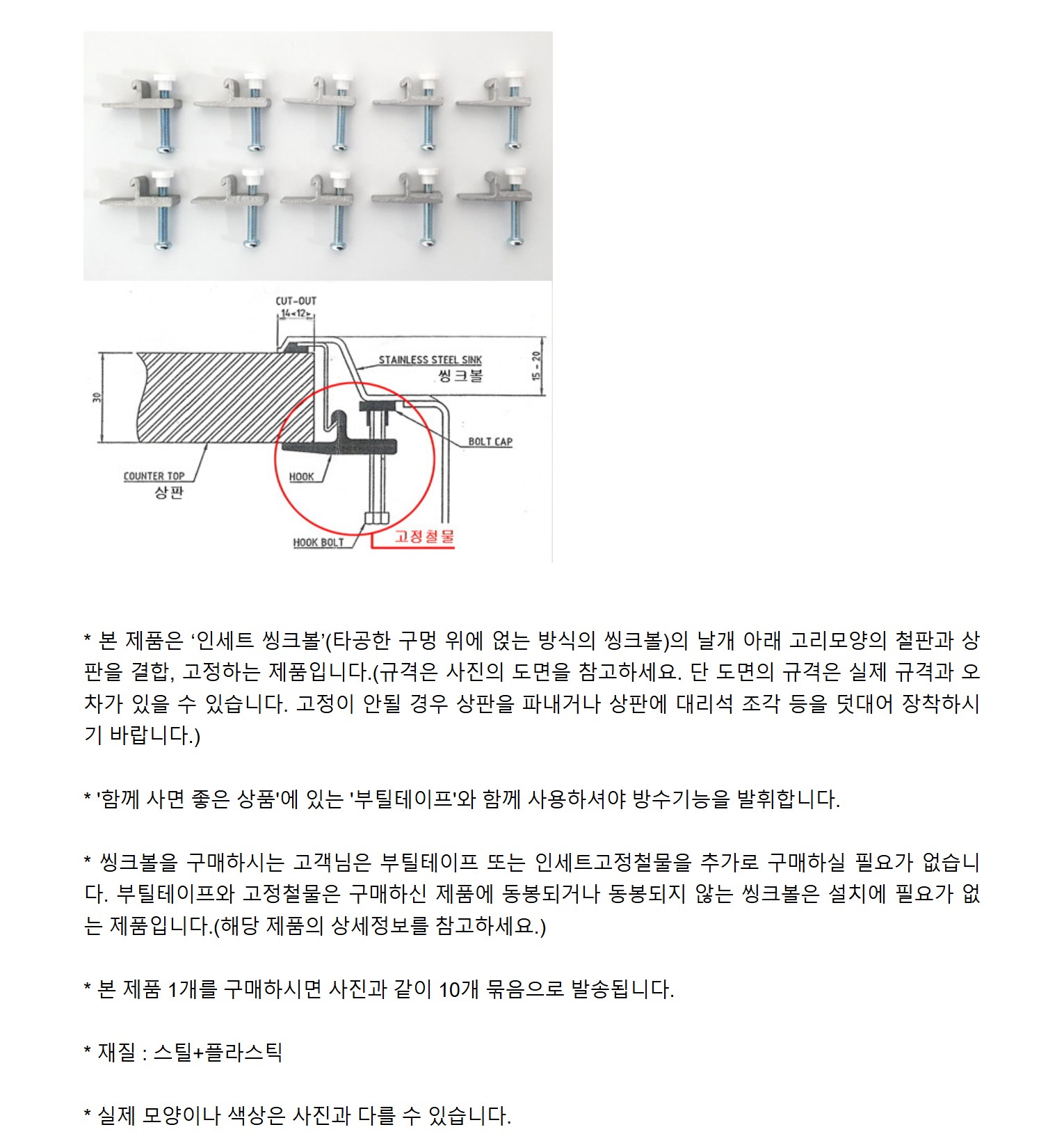 CUT-OUT
14<12>

STAINLESS STEEL SINK
씽크볼

15 - 20

30

BOLT CAP

COUNTER TOP
상판

HOOK

HOOK BOLT

고정철물

* 본 제품은 ‘인세트 씽크볼’(타공한 구멍 위에 얹는 방식의 씽크볼)의 날개 아래 고리모양의 철판과 상판을 결합, 고정하는 제품입니다.(규격은 사진의 도면을 참고하세요. 단 도면의 규격은 실제 규격과 오차가 있을 수 있습니다. 고정이 안될 경우 상판을 파내거나 상판에 대리석 조각 등을 덧대어 장착하시기 바랍니다.)

* '함께 사면 좋은 상품'에 있는 '부틸테이프'와 함께 사용하셔야 방수기능을 발휘합니다.

* 씽크볼을 구매하시는 고객님은 부틸테이프 또는 인세트고정철물을 추가로 구매하실 필요가 없습니다. 부틸테이프와 고정철물은 구매하신 제품에 동봉되거나 동봉되지 않는 씽크볼은 설치에 필요가 없는 제품입니다.(해당 제품의 상세정보를 참고하세요.)

* 본 제품 1개를 구매하시면 사진과 같이 10개 묶음으로 발송됩니다.

* 재질 : 스틸+플라스틱

* 실제 모양이나 색상은 사진과 다를 수 있습니다.